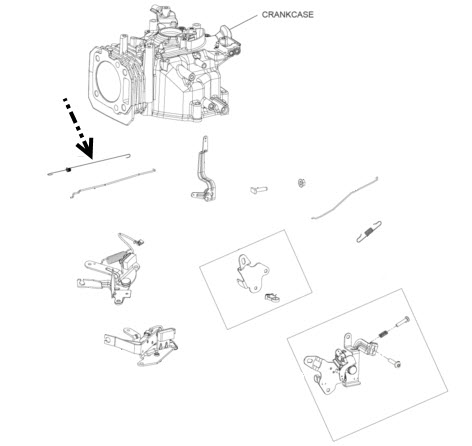 CRANKCASE